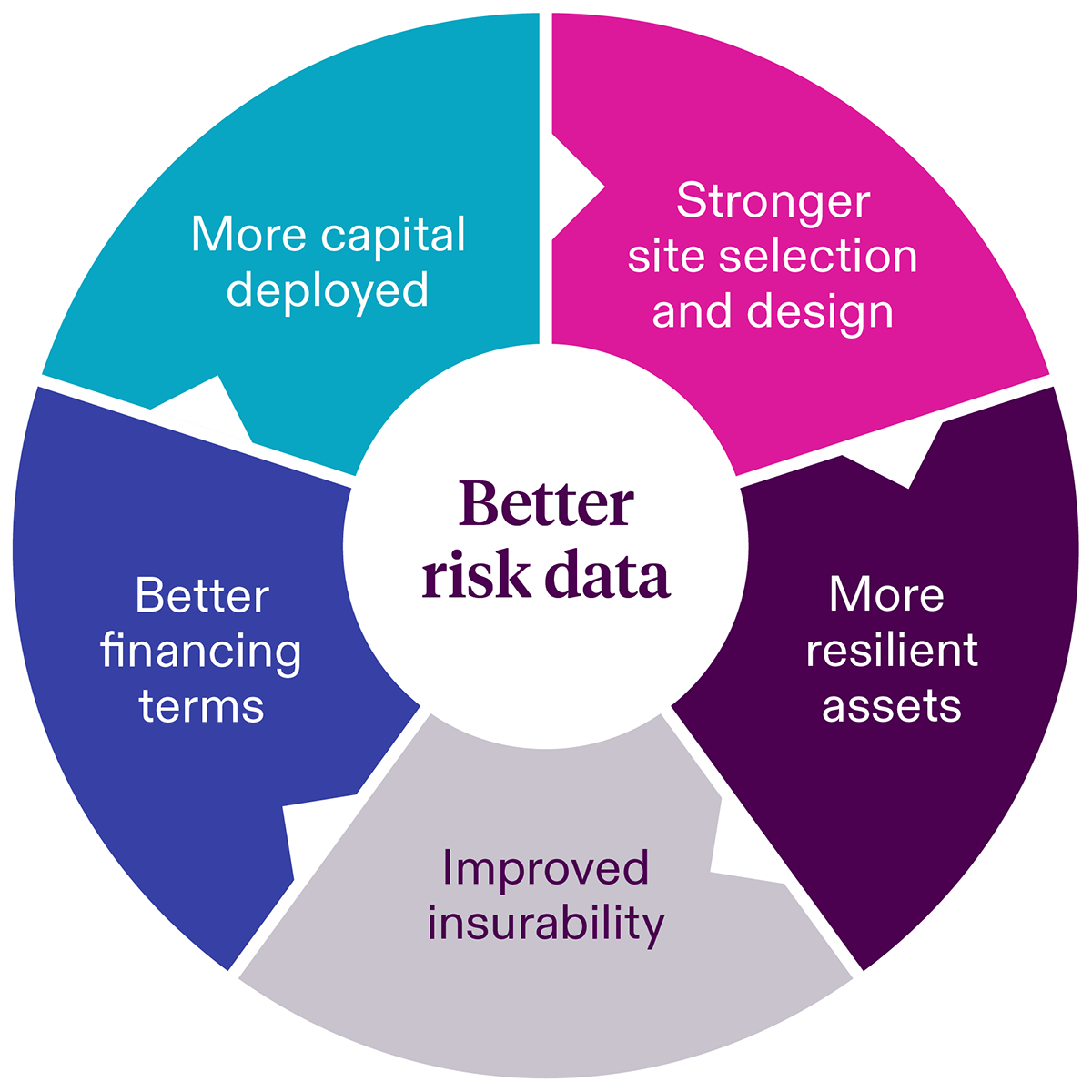 Better risk data

Stronger site selection and design

More resilient assets

Improved insurability

Better financing terms

More capital deployed